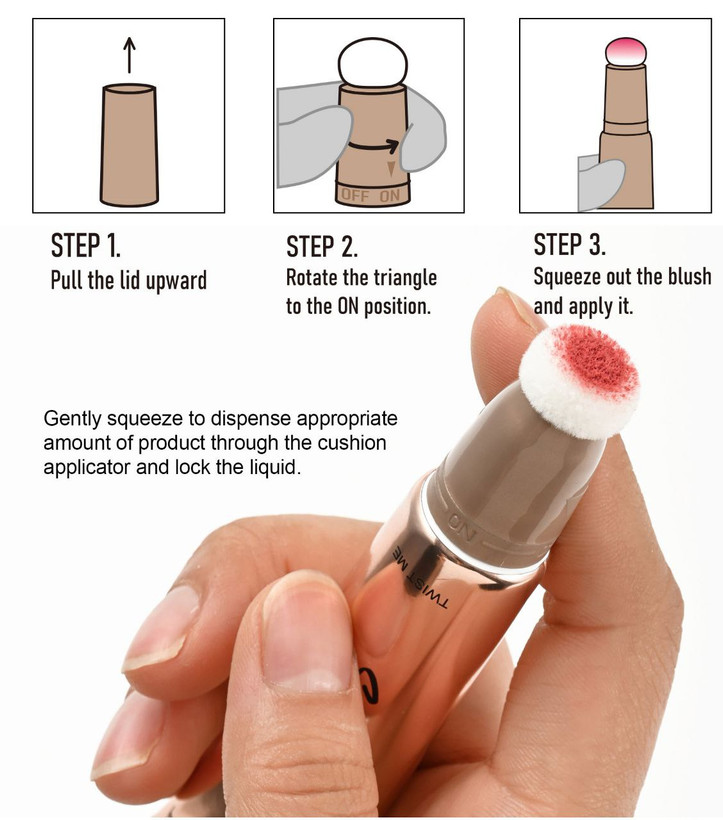 OFF ON

STEP 1.
Pull the lid upward

STEP 2.
Rotate the triangle to the ON position.

STEP 3.
Squeeze out the blush and apply it.

Gently squeeze to dispense appropriate amount of product through the cushion applicator and lock the liquid.

ON

TWIST ME